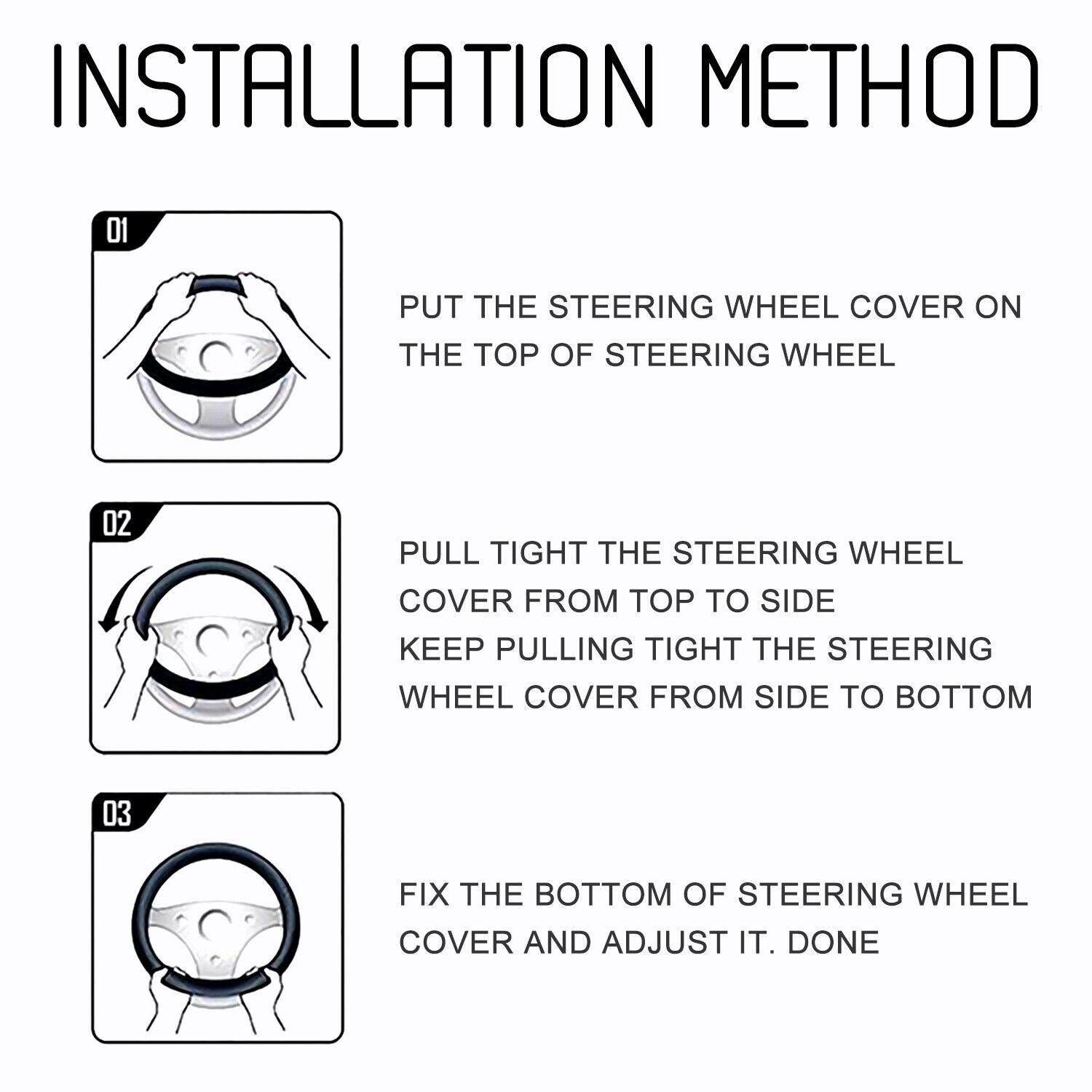 INSTALLATION METHOD

01

PUT THE STEERING WHEEL COVER ON THE TOP OF STEERING WHEEL

02

PULL TIGHT THE STEERING WHEEL COVER FROM TOP TO SIDE
KEEP PULLING TIGHT THE STEERING WHEEL COVER FROM SIDE TO BOTTOM

03

FIX THE BOTTOM OF STEERING WHEEL COVER AND ADJUST IT. DONE